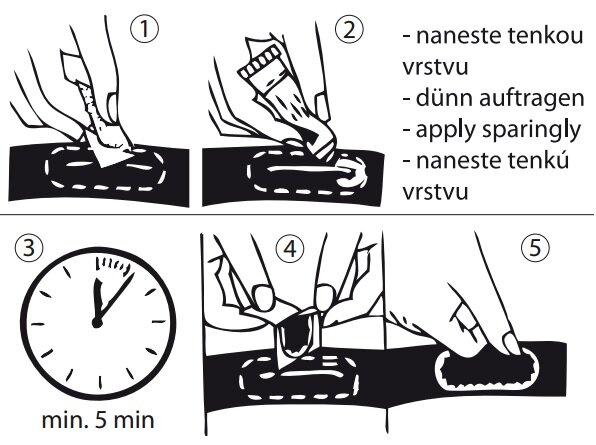 ①

②

- naneste tenkou vrstvu
- dünn auftragen
- apply sparingly
- naneste tenkú vrstvu

③

min. 5 min

④

⑤